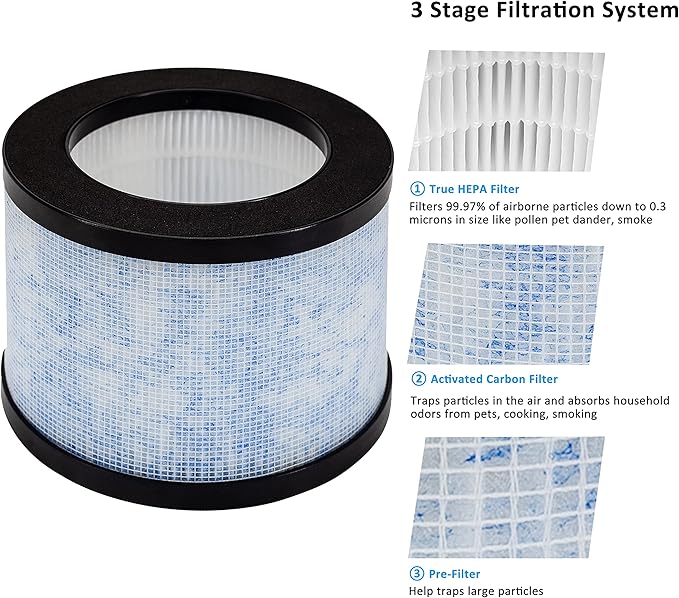 3 Stage Filtration System

① True HEPA Filter
Filters 99.97% of airborne particles down to 0.3 microns in size like pollen pet dander, smoke

② Activated Carbon Filter
Traps particles in the air and absorbs household odors from pets, cooking, smoking

③ Pre-Filter
Help traps large particles