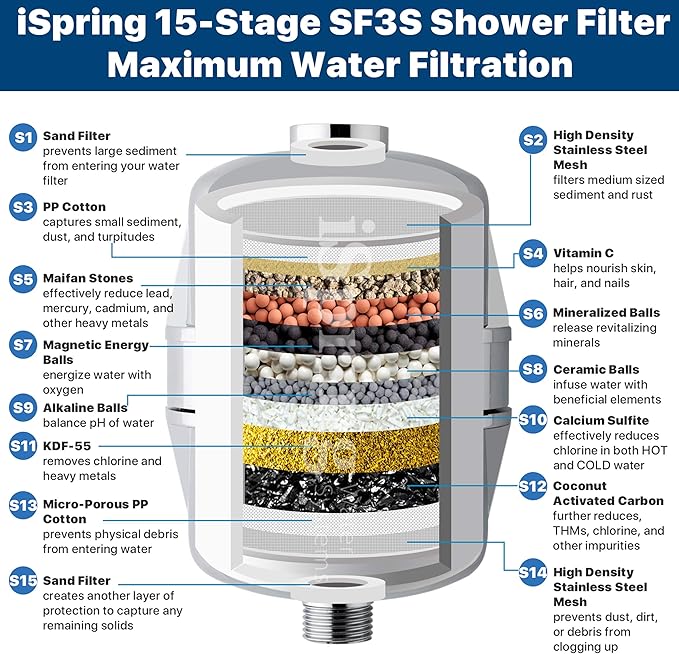 iSpring 15-Stage SF3S Shower Filter
Maximum Water Filtration

S1 Sand Filter
prevents large sediment from entering your water filter

S3 PP Cotton
captures small sediment, dust, and turpitudes

S5 Maifan Stones
effectively reduce lead, mercury, cadmium, and other heavy metals

S7 Magnetic Energy Balls
energize water with oxygen

S9 Alkaline Balls
balance pH of water

S11 KDF-55
removes chlorine and heavy metals

S13 Micro-Porous PP Cotton
prevents physical debris from entering water

S15 Sand Filter
creates another layer of protection to capture any remaining solids

S2 High Density Stainless Steel Mesh
filters medium sized sediment and rust

S4 Vitamin C
helps nourish skin, hair, and nails

S6 Mineralized Balls
release revitalizing minerals

S8 Ceramic Balls
infuse water with beneficial elements

S10 Calcium Sulfite
effectively reduces chlorine in both HOT and COLD water

S12 Coconut Activated Carbon
further reduces, THMs, chlorine, and other impurities

S14 High Density Stainless Steel Mesh
prevents dust, dirt, or debris from clogging up

iSpring