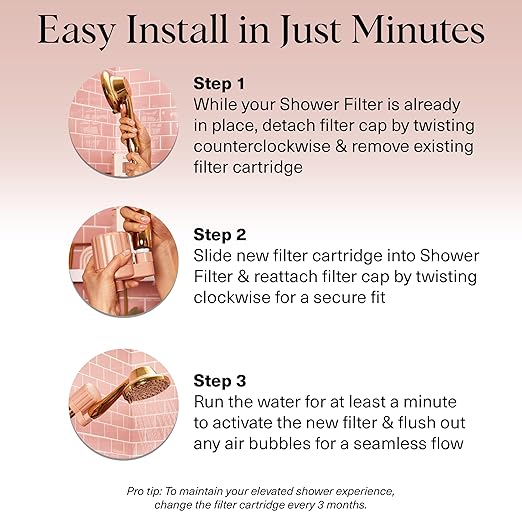 Easy Install in Just Minutes

Step 1
While your Shower Filter is already in place, detach filter cap by twisting counterclockwise & remove existing filter cartridge

Step 2
Slide new filter cartridge into Shower Filter & reattach filter cap by twisting clockwise for a secure fit

Step 3
Run the water for at least a minute to activate the new filter & flush out any air bubbles for a seamless flow

Pro tip: To maintain your elevated shower experience, change the filter cartridge every 3 months.