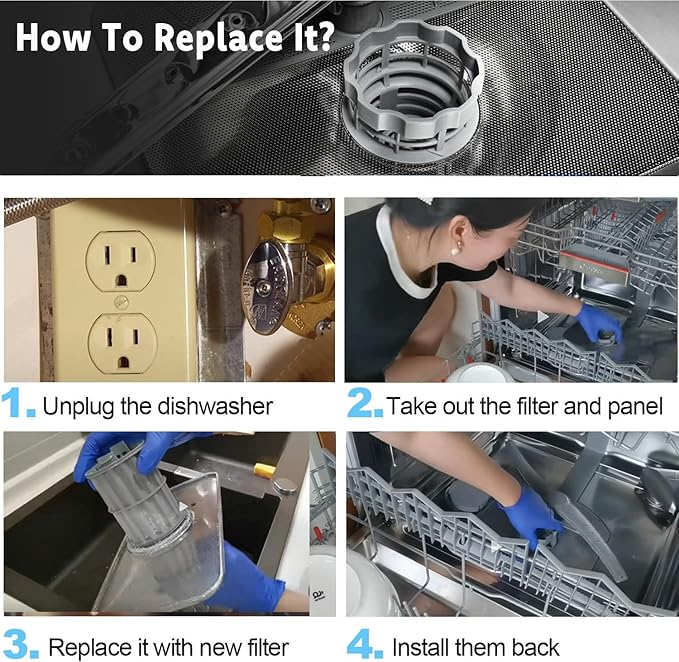 How To Replace It?

1. Unplug the dishwasher

2. Take out the filter and panel

3. Replace it with new filter

4. Install them back