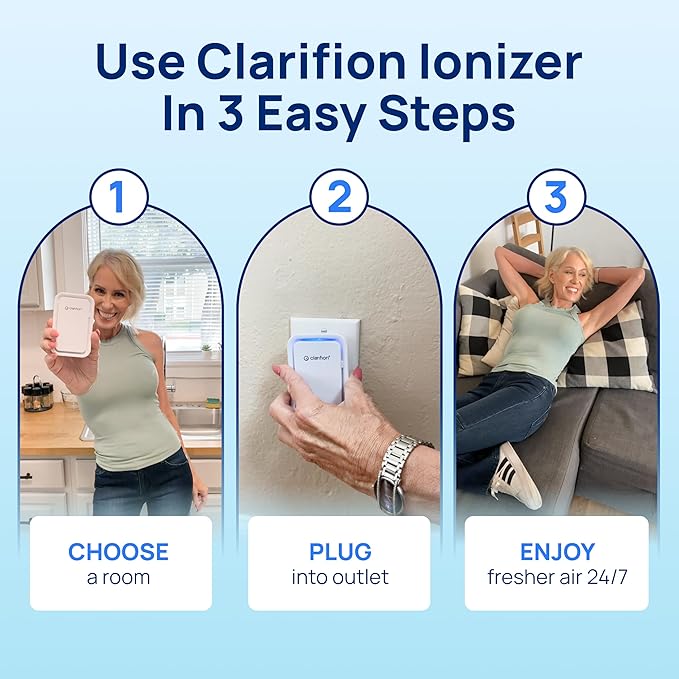 Use Clarifion Ionizer In 3 Easy Steps

1

clarifion

CHOOSE
a room

2

clarifion

PLUG
into outlet

3

ENJOY
fresher air 24/7