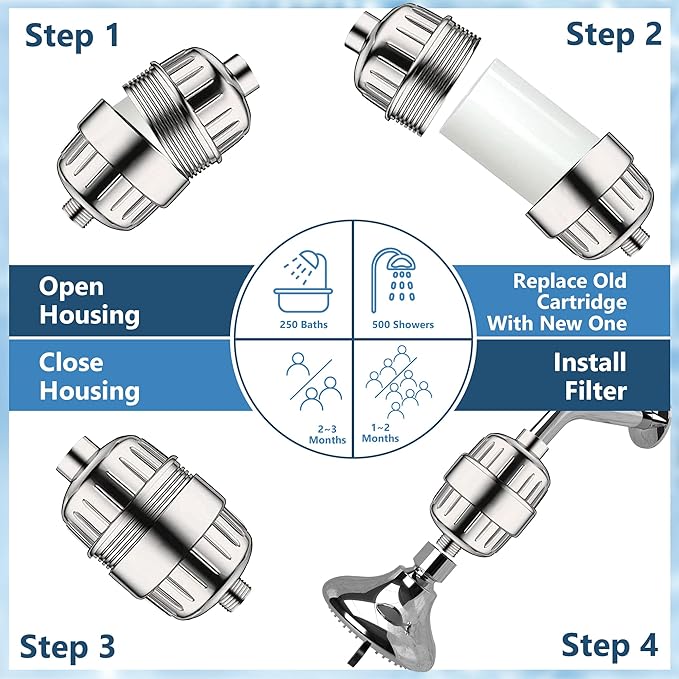 Step 1

Step 2

Open Housing

250 Baths

500 Showers

Replace Old Cartridge With New One

Close Housing

2~3 Months

1~2 Months

Install Filter

Step 3

Step 4