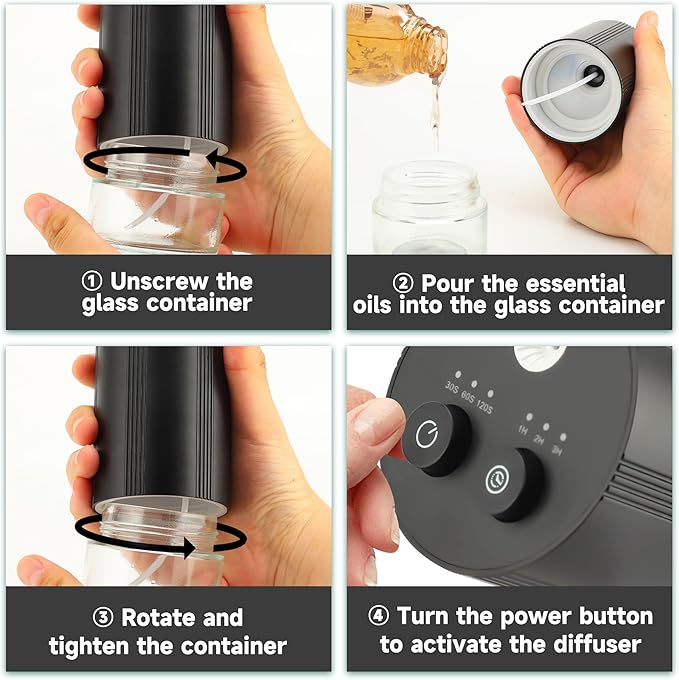 ① Unscrew the glass container

② Pour the essential oils into the glass container

③ Rotate and tighten the container

30S 60S 120S

1H 2H 3H

④ Turn the power button to activate the diffuser