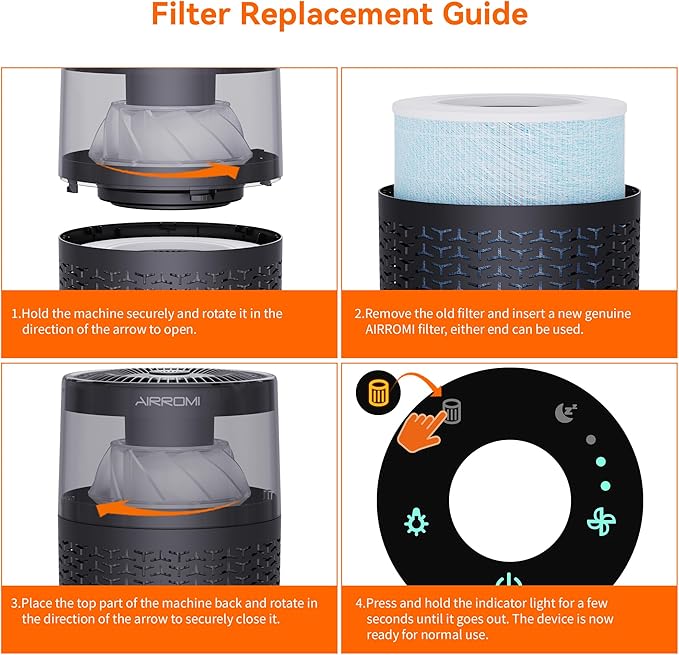 Filter Replacement Guide

1.Hold the machine securely and rotate it in the direction of the arrow to open.

2.Remove the old filter and insert a new genuine AIRROMI filter, either end can be used.

AIRROMI

3.Place the top part of the machine back and rotate in the direction of the arrow to securely close it.

4.Press and hold the indicator light for a few seconds until it goes out. The device is now ready for normal use.