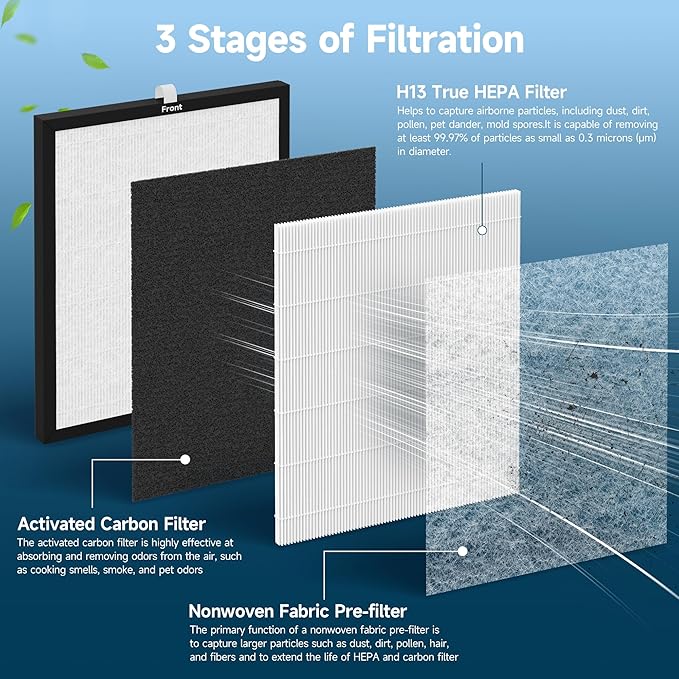 3 Stages of Filtration

Front

H13 True HEPA Filter
Helps to capture airborne particles, including dust, dirt, pollen, pet dander, mold spores.It is capable of removing at least 99.97% of particles as small as 0.3 microns (μm) in diameter.

Activated Carbon Filter
The activated carbon filter is highly effective at absorbing and removing odors from the air, such as cooking smells, smoke, and pet odors

Nonwoven Fabric Pre-filter
The primary function of a nonwoven fabric pre-filter is to capture larger particles such as dust, dirt, pollen, hair, and fibers and to extend the life of HEPA and carbon filter