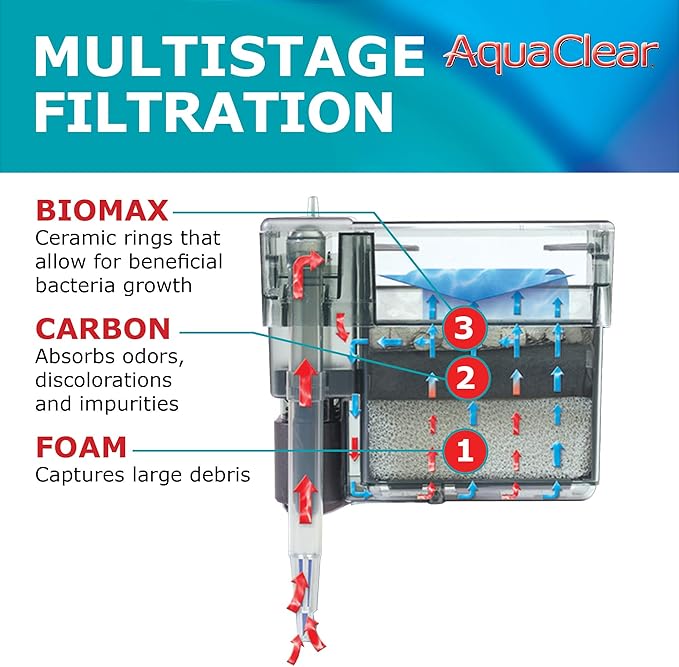 MULTISTAGE FILTRATION

AquaClear

BIOMAX
Ceramic rings that allow for beneficial bacteria growth

CARBON
Absorbs odors, discolorations and impurities

FOAM
Captures large debris

3

2

1