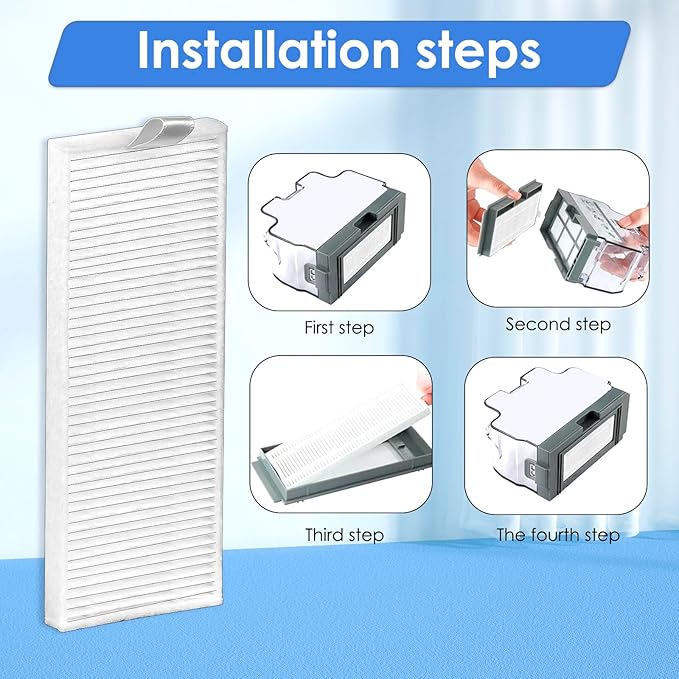 Installation steps

First step

Second step

Third step

The fourth step