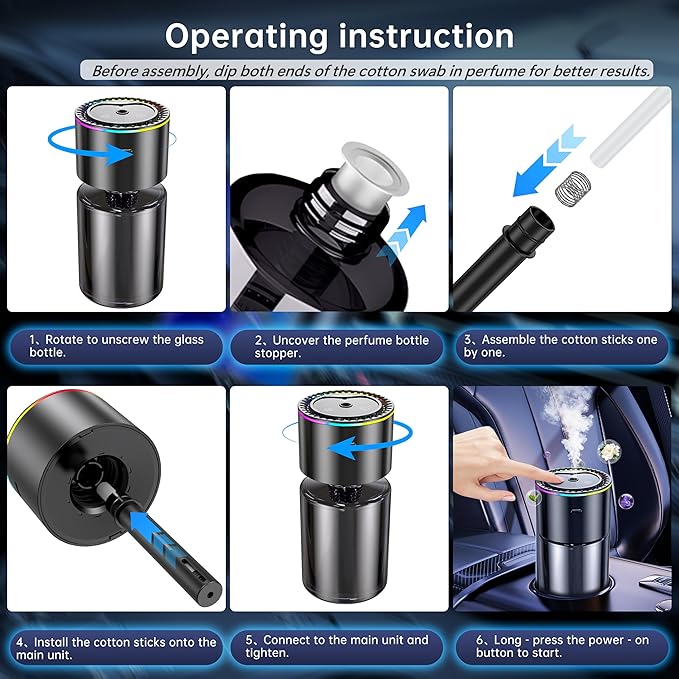 Operating instruction

Before assembly, dip both ends of the cotton swab in perfume for better results.

1、Rotate to unscrew the glass bottle.

2、Uncover the perfume bottle stopper.

3、Assemble the cotton sticks one by one.

4、Install the cotton sticks onto the main unit.

5、Connect to the main unit and tighten.

6、Long - press the power - on button to start.