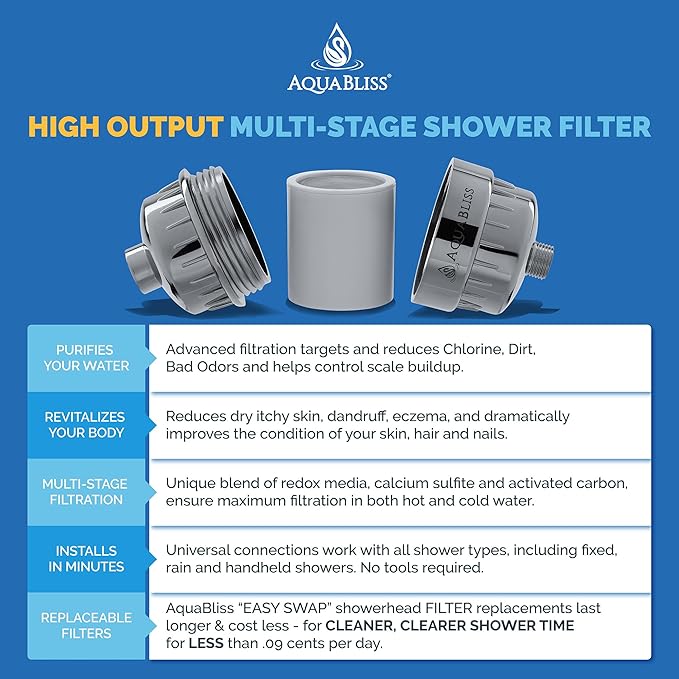 AQUABLISS®

HIGH OUTPUT MULTI-STAGE SHOWER FILTER

AQUABLISS

| | |
|---|---|
| PURIFIES YOUR WATER | Advanced filtration targets and reduces Chlorine, Dirt, Bad Odors and helps control scale buildup. |
| REVITALIZES YOUR BODY | Reduces dry itchy skin, dandruff, eczema, and dramatically improves the condition of your skin, hair and nails. |
| MULTI-STAGE FILTRATION | Unique blend of redox media, calcium sulfite and activated carbon, ensure maximum filtration in both hot and cold water. |
| INSTALLS IN MINUTES | Universal connections work with all shower types, including fixed, rain and handheld showers. No tools required. |
| REPLACEABLE FILTERS | AquaBliss "EASY SWAP" showerhead FILTER replacements last longer & cost less - for CLEANER, CLEARER SHOWER TIME for LESS than .09 cents per day. |