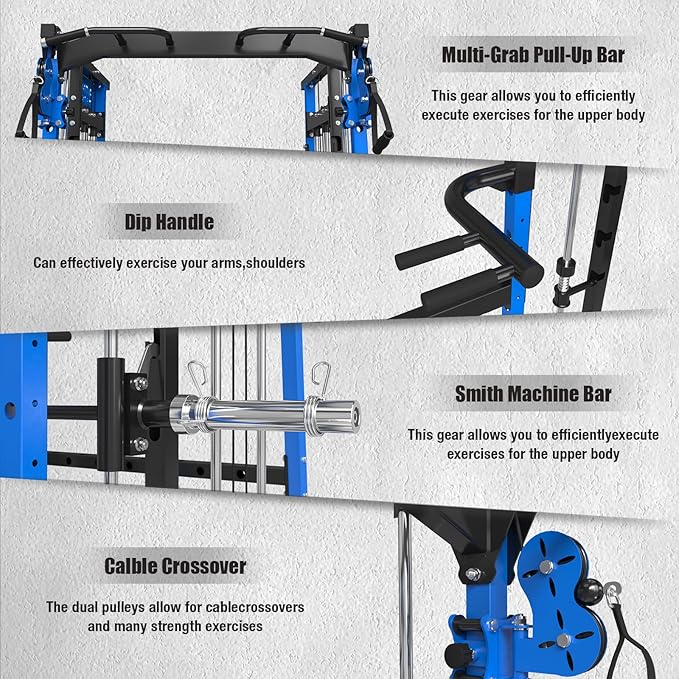 Multi-Grab Pull-Up Bar

This gear allows you to efficiently execute exercises for the upper body

Dip Handle

Can effectively exercise your arms,shoulders

Smith Machine Bar

This gear allows you to efficientlyexecute exercises for the upper body

Calble Crossover

The dual pulleys allow for cablecrossovers and many strength exercises