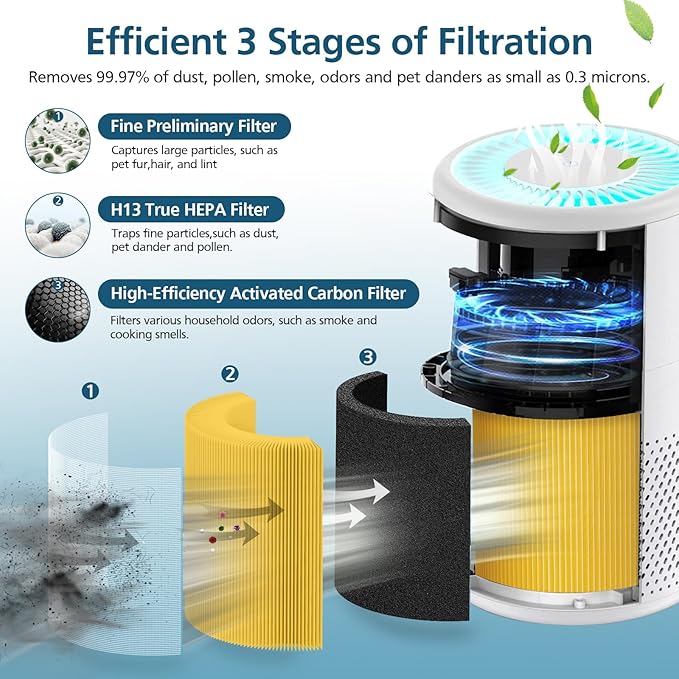 Efficient 3 Stages of Filtration

Removes 99.97% of dust, pollen, smoke, odors and pet danders as small as 0.3 microns.

1

Fine Preliminary Filter

Captures large particles, such as pet fur,hair, and lint

2

H13 True HEPA Filter

Traps fine particles,such as dust, pet dander and pollen.

3

High-Efficiency Activated Carbon Filter

Filters various household odors, such as smoke and cooking smells.

1

2

3