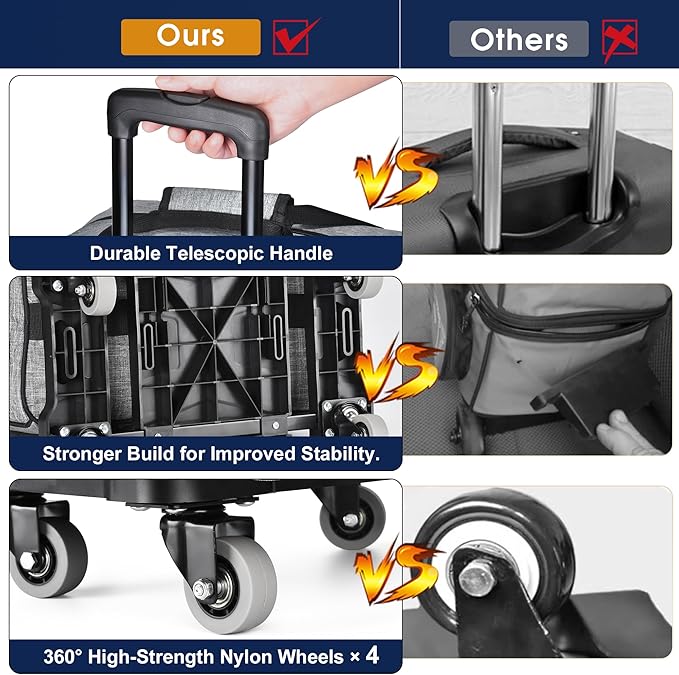 Ours

Others

VS

Durable Telescopic Handle

VS

Stronger Build for Improved Stability.

VS

360° High-Strength Nylon Wheels × 4