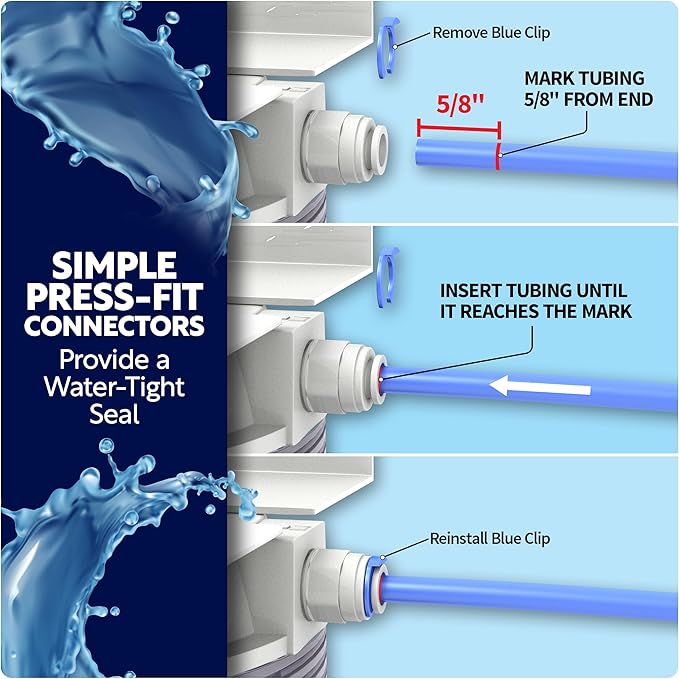 SIMPLE PRESS-FIT CONNECTORS
Provide a Water-Tight Seal

Remove Blue Clip

5/8''

MARK TUBING 5/8'' FROM END

INSERT TUBING UNTIL IT REACHES THE MARK

Reinstall Blue Clip