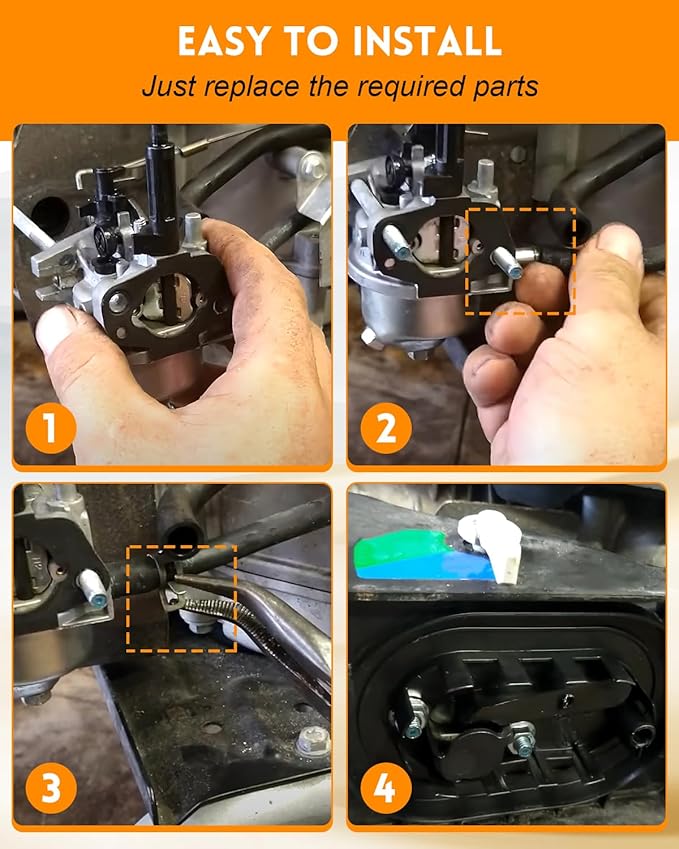 EASY TO INSTALL
Just replace the required parts

1

2

3

4