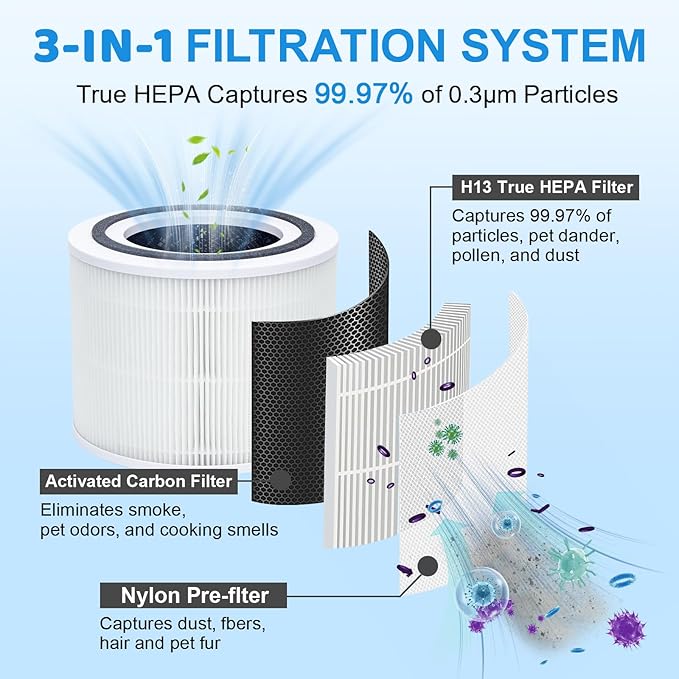 3-IN-1 FILTRATION SYSTEM

True HEPA Captures 99.97% of 0.3μm Particles

H13 True HEPA Filter

Captures 99.97% of particles, pet dander, pollen, and dust

Activated Carbon Filter

Eliminates smoke, pet odors, and cooking smells

Nylon Pre-filter

Captures dust, fbers, hair and pet fur