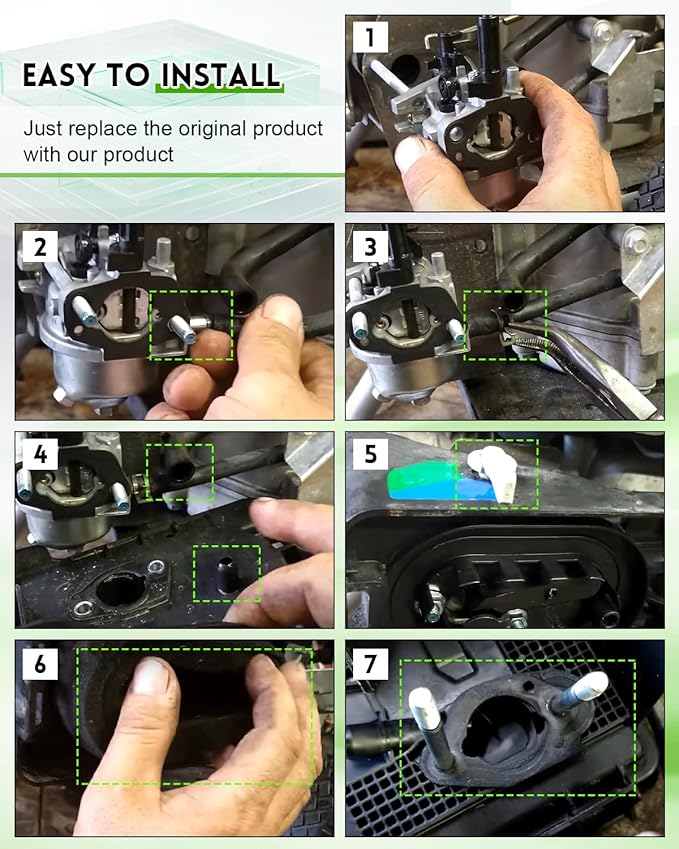 EASY TO INSTALL

Just replace the original product with our product

1

2

3

4

5

6

7