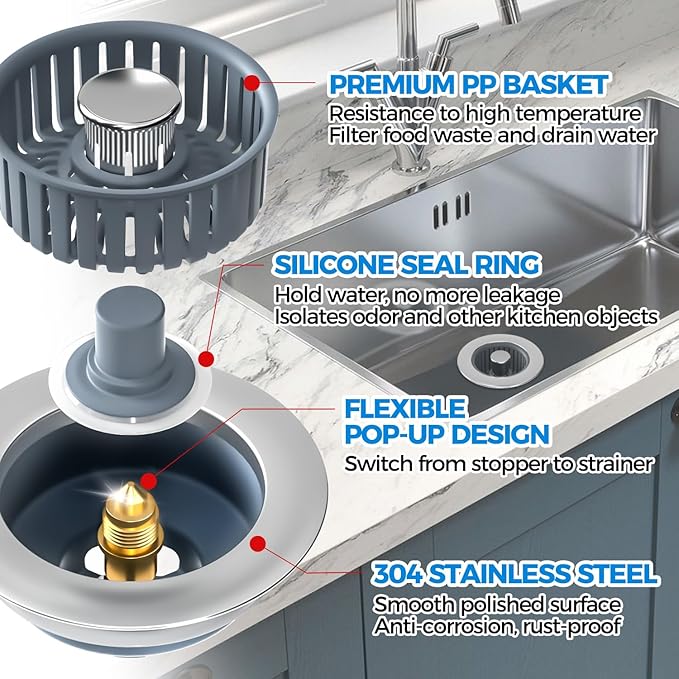 PREMIUM PP BASKET
Resistance to high temperature
Filter food waste and drain water

SILICONE SEAL RING
Hold water, no more leakage
Isolates odor and other kitchen objects

FLEXIBLE POP-UP DESIGN
Switch from stopper to strainer

304 STAINLESS STEEL
Smooth polished surface
Anti-corrosion, rust-proof