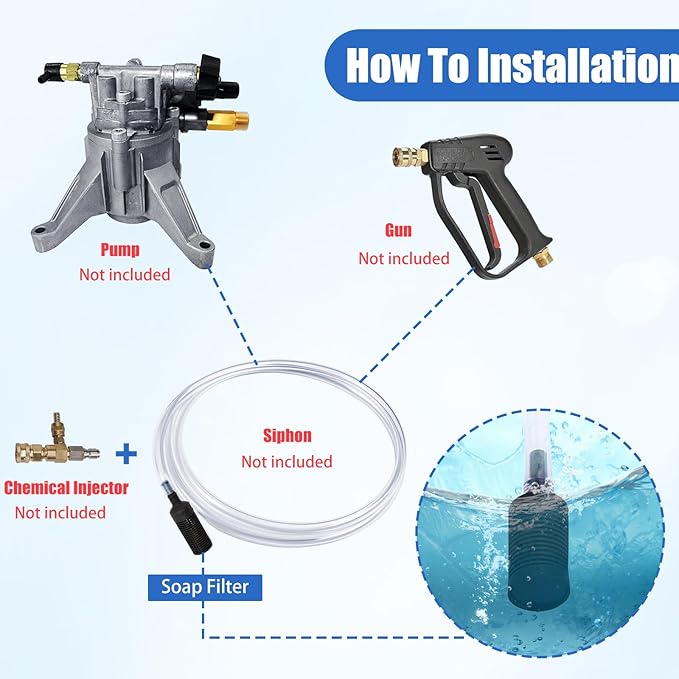 How To Installation

Pump
Not included

Gun
Not included

Siphon
Not included

+

Chemical Injector
Not included

Soap Filter