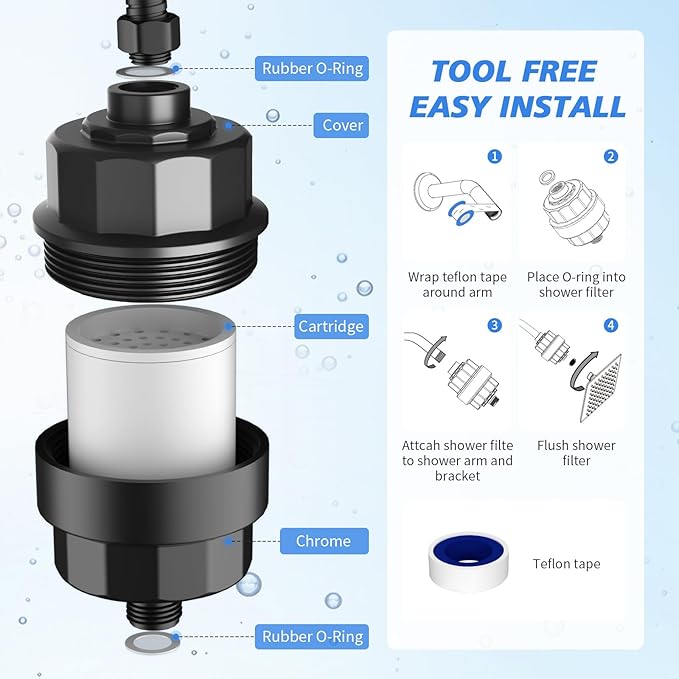 Rubber O-Ring

Cover

Cartridge

Chrome

Rubber O-Ring

TOOL FREE EASY INSTALL

1

Wrap teflon tape around arm

2

Place O-ring into shower filter

3

Attcah shower filte to shower arm and bracket

4

Flush shower filter

Teflon tape