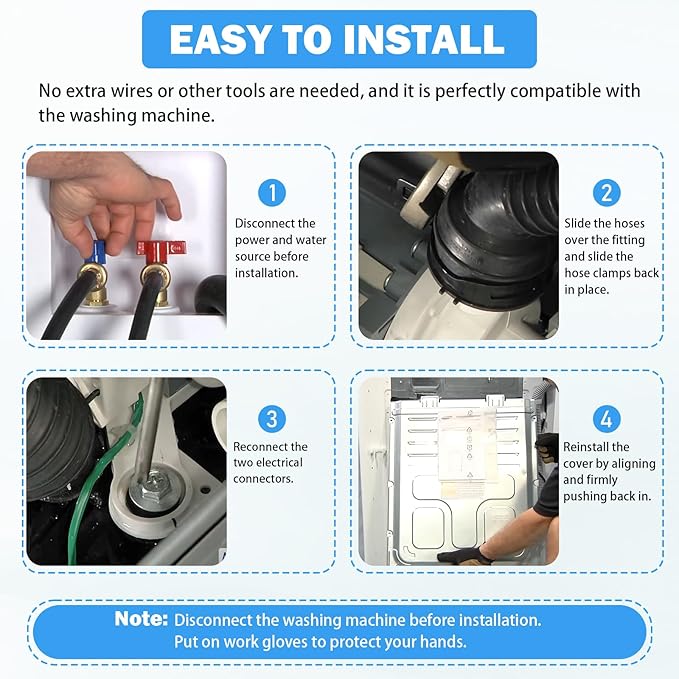 EASY TO INSTALL

No extra wires or other tools are needed, and it is perfectly compatible with the washing machine.

1

Disconnect the power and water source before installation.

2

Slide the hoses over the fitting and slide the hose clamps back in place.

3

Reconnect the two electrical connectors.

4

Reinstall the cover by aligning and firmly pushing back in.

Note: Disconnect the washing machine before installation. Put on work gloves to protect your hands.