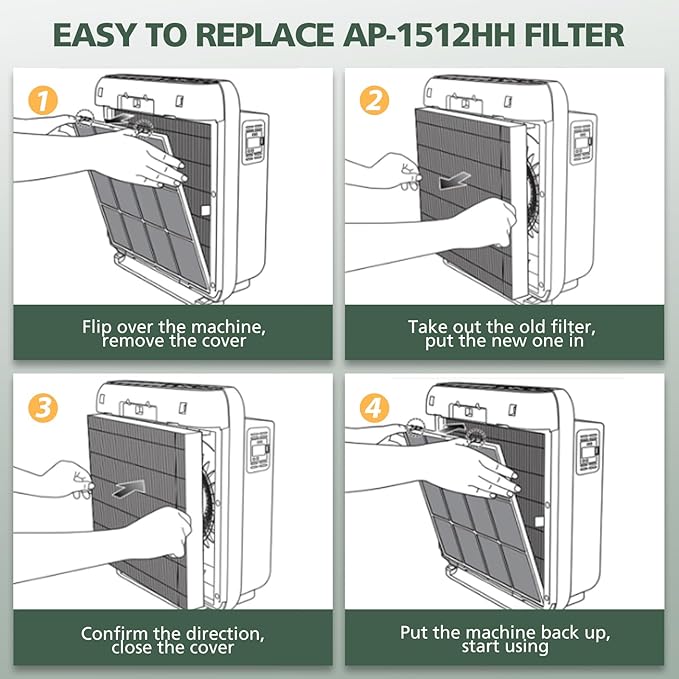 EASY TO REPLACE AP-1512HH FILTER

1

Flip over the machine, remove the cover

2

Take out the old filter, put the new one in

3

Confirm the direction, close the cover

4

Put the machine back up, start using