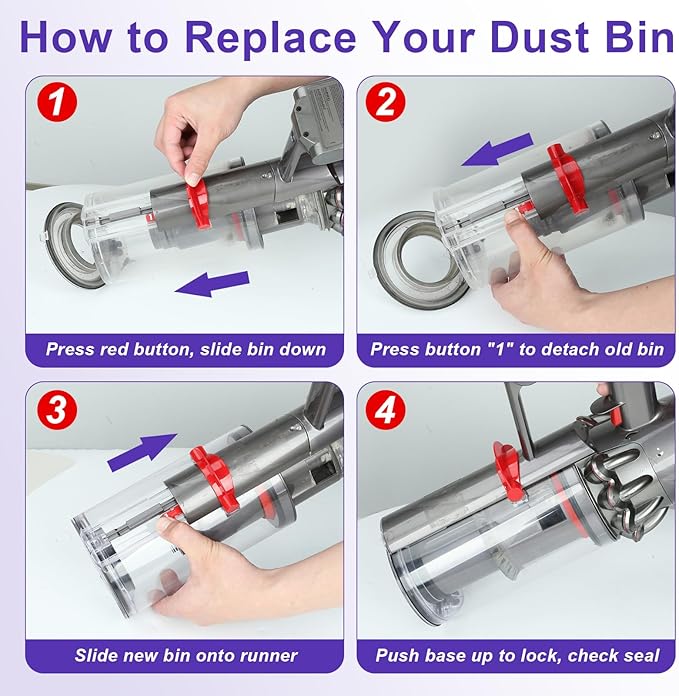 How to Replace Your Dust Bin

1

Press red button, slide bin down

2

Press button "1" to detach old bin

3

Slide new bin onto runner

4

Push base up to lock, check seal