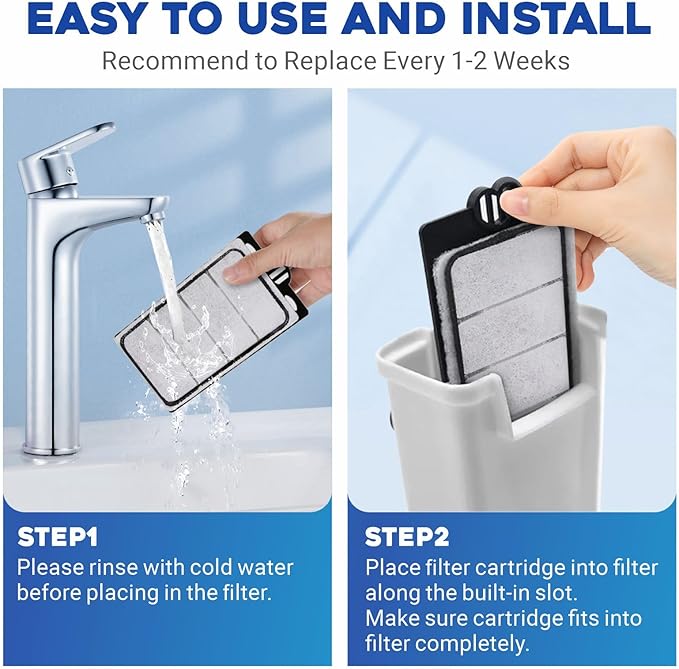 EASY TO USE AND INSTALL
Recommend to Replace Every 1-2 Weeks

STEP1
Please rinse with cold water before placing in the filter.

STEP2
Place filter cartridge into filter along the built-in slot.
Make sure cartridge fits into filter completely.