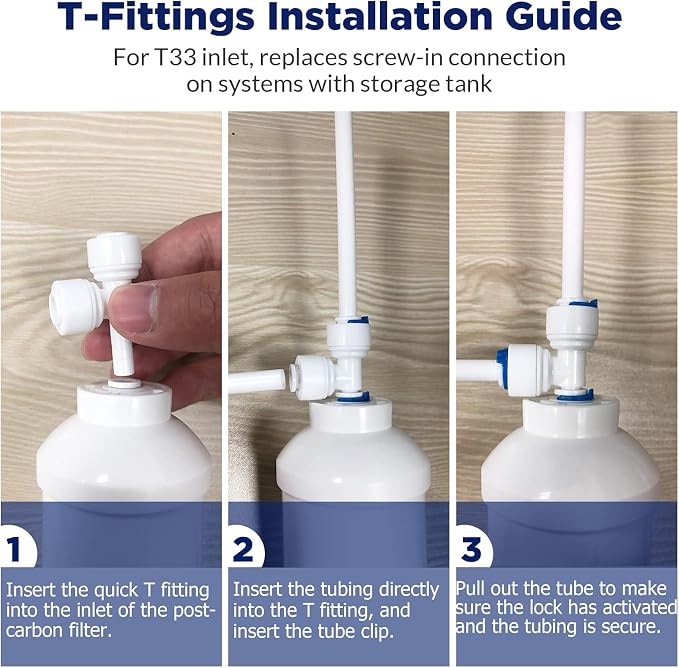 T-Fittings Installation Guide

For T33 inlet, replaces screw-in connection on systems with storage tank

1

Insert the quick T fitting into the inlet of the post-carbon filter.

2

Insert the tubing directly into the T fitting, and insert the tube clip.

3

Pull out the tube to make sure the lock has activated and the tubing is secure.