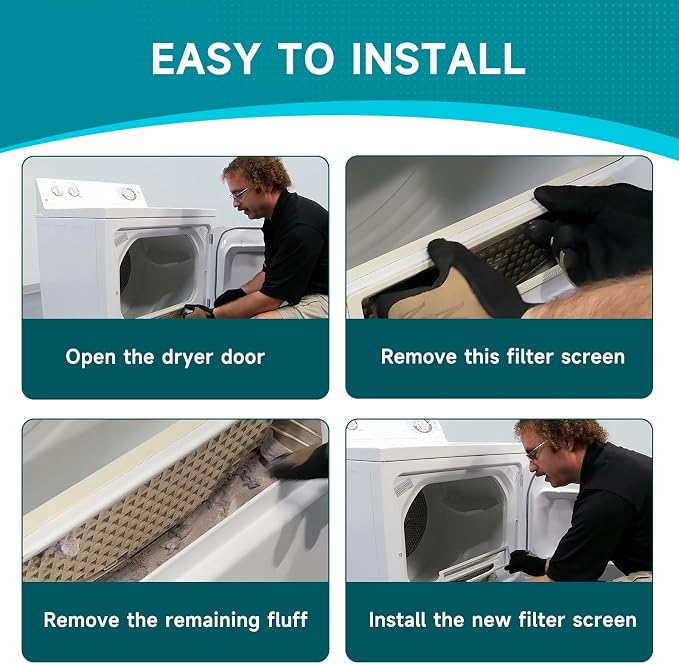 EASY TO INSTALL

Open the dryer door

Remove this filter screen

Remove the remaining fluff

Install the new filter screen