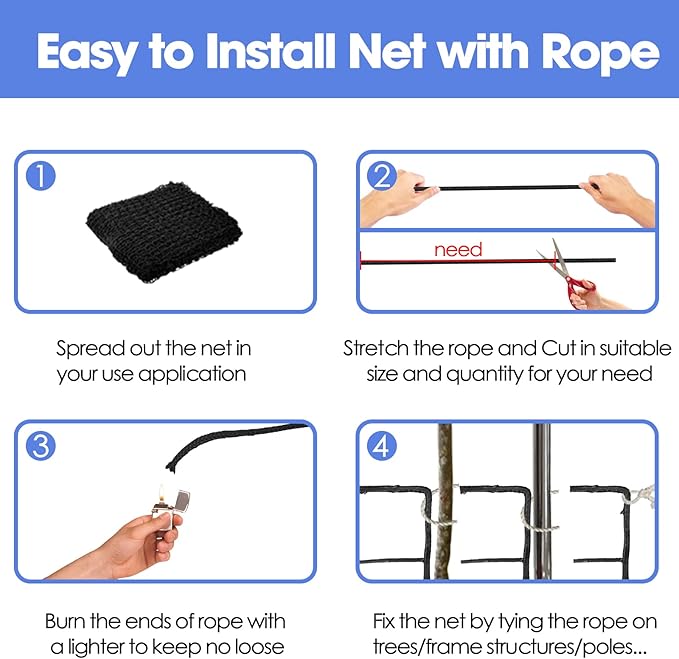 Easy to Install Net with Rope

1

Spread out the net in your use application

2

need

Stretch the rope and Cut in suitable size and quantity for your need

3

Burn the ends of rope with a lighter to keep no loose

4

Fix the net by tying the rope on trees/frame structures/poles...