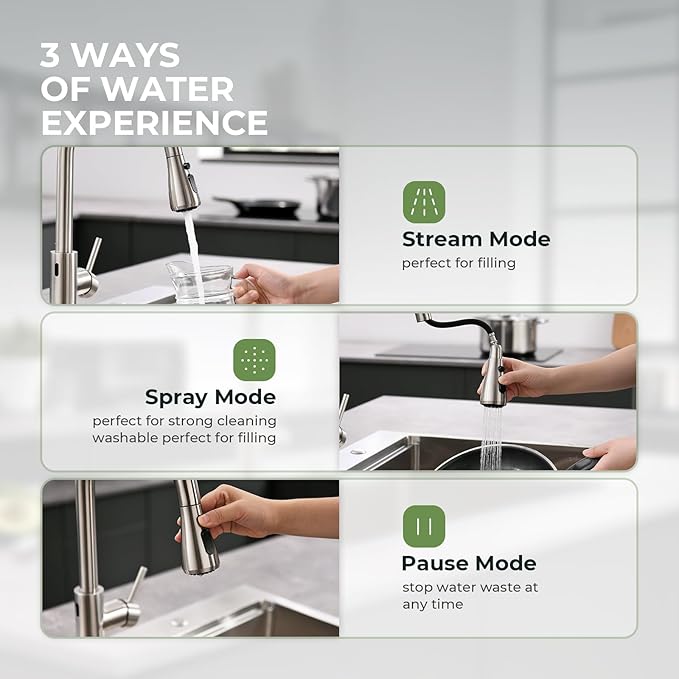 3 WAYS OF WATER EXPERIENCE

Stream Mode
perfect for filling

Spray Mode
perfect for strong cleaning
washable perfect for filling

Pause Mode
stop water waste at any time