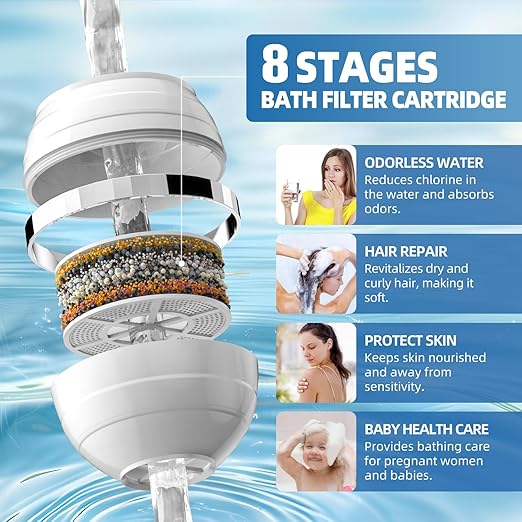 8 STAGES
BATH FILTER CARTRIDGE

ODORLESS WATER
Reduces chlorine in the water and absorbs odors.

HAIR REPAIR
Revitalizes dry and curly hair, making it soft.

PROTECT SKIN
Keeps skin nourished and away from sensitivity.

BABY HEALTH CARE
Provides bathing care for pregnant women and babies.