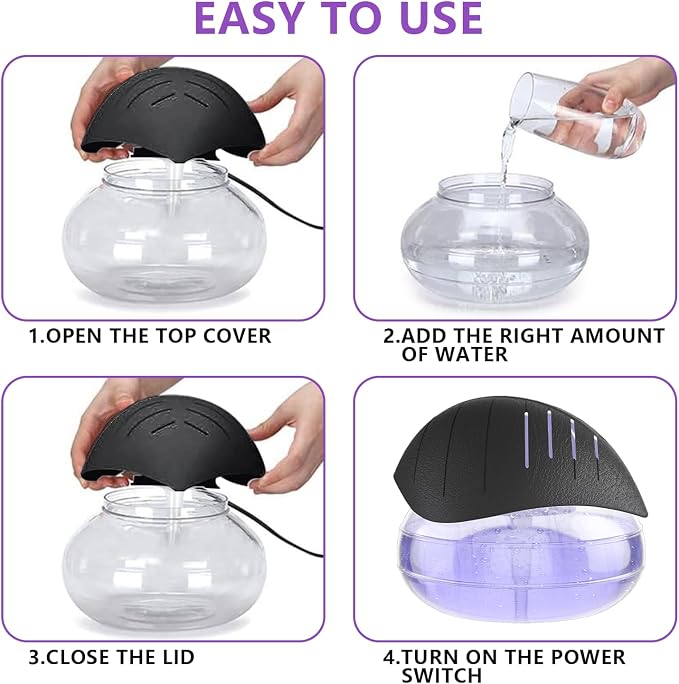 EASY TO USE

1.OPEN THE TOP COVER

2.ADD THE RIGHT AMOUNT OF WATER

3.CLOSE THE LID

4.TURN ON THE POWER SWITCH