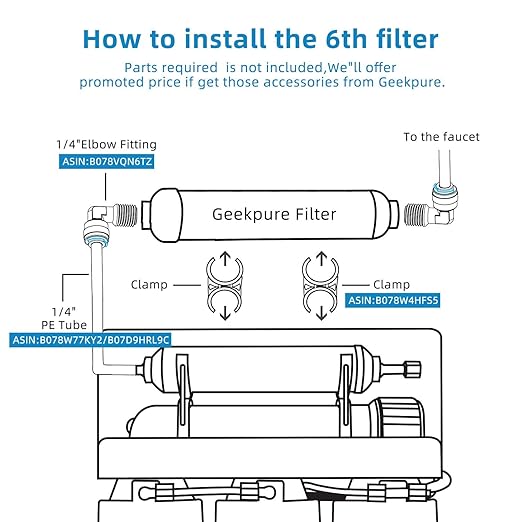 How to install the 6th filter

Parts required is not included,We"ll offer promoted price if get those accessories from Geekpure.

1/4"Elbow Fitting
ASIN:B078VQN6TZ

To the faucet

Geekpure Filter

Clamp

Clamp
ASIN:B078W4HFS5

1/4"
PE Tube
ASIN:B078W77KY2/B07D9HRL9C