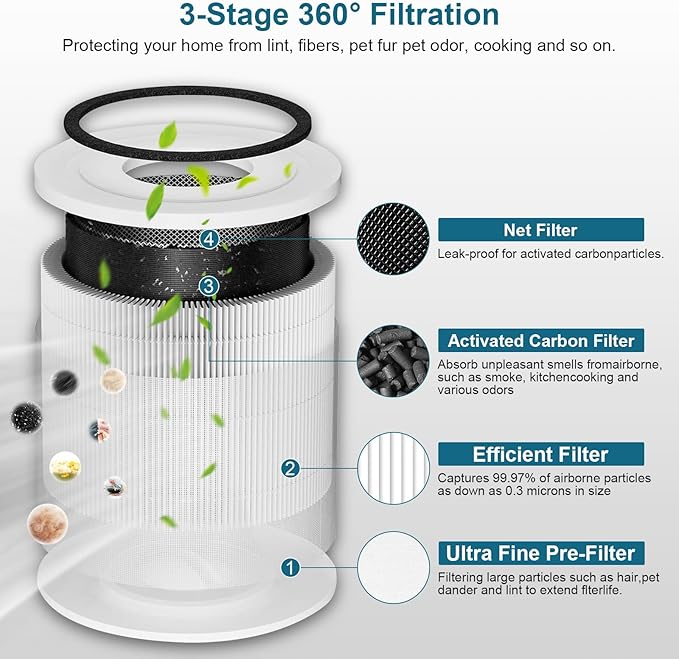 3-Stage 360° Filtration

Protecting your home from lint, fibers, pet fur pet odor, cooking and so on.

4

3

2

1

Net Filter

Leak-proof for activated carbonparticles.

Activated Carbon Filter

Absorb unpleasant smells fromairborne, such as smoke, kitchencooking and various odors

Efficient Filter

Captures 99.97% of airborne particles as down as 0.3 microns in size

Ultra Fine Pre-Filter

Filtering large particles such as hair,pet dander and lint to extend flterlife.