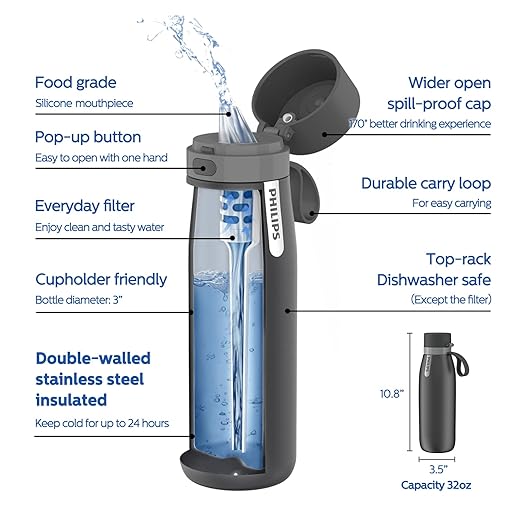 Food grade
Silicone mouthpiece

Pop-up button
Easy to open with one hand

Everyday filter
Enjoy clean and tasty water

Cupholder friendly
Bottle diameter: 3"

Double-walled stainless steel insulated
Keep cold for up to 24 hours

Wider open spill-proof cap
170° better drinking experience

Durable carry loop
For easy carrying

Top-rack Dishwasher safe
(Except the filter)

PHILIPS

10.8"

3.5"
Capacity 32oz