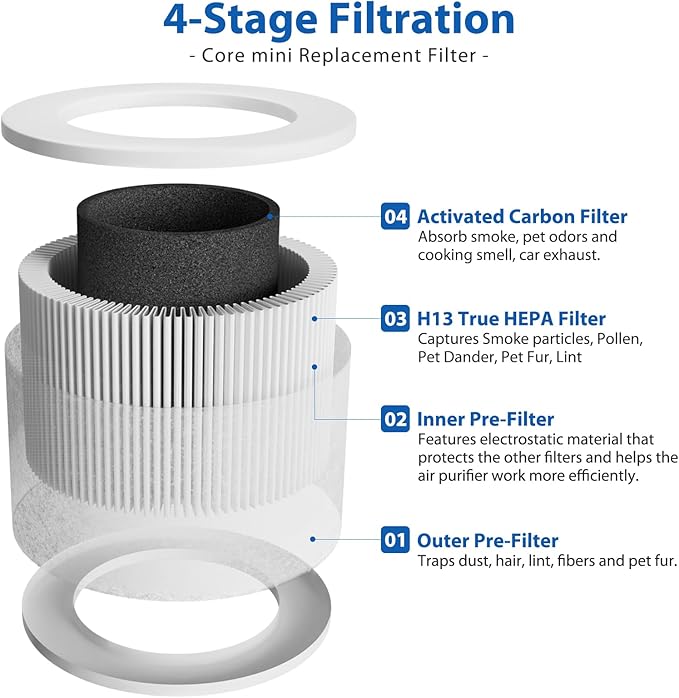 4-Stage Filtration

- Core mini Replacement Filter -

04 Activated Carbon Filter
Absorb smoke, pet odors and cooking smell, car exhaust.

03 H13 True HEPA Filter
Captures Smoke particles, Pollen, Pet Dander, Pet Fur, Lint

02 Inner Pre-Filter
Features electrostatic material that protects the other filters and helps the air purifier work more efficiently.

01 Outer Pre-Filter
Traps dust, hair, lint, fibers and pet fur.