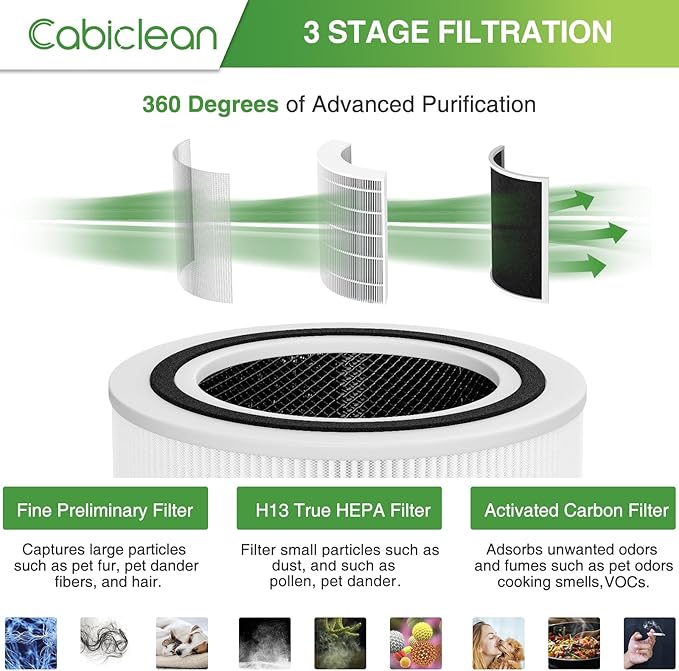 Cabiclean

3 STAGE FILTRATION

360 Degrees of Advanced Purification

Fine Preliminary Filter

Captures large particles such as pet fur, pet dander fibers, and hair.

H13 True HEPA Filter

Filter small particles such as dust, and such as pollen, pet dander.

Activated Carbon Filter

Adsorbs unwanted odors and fumes such as pet odors cooking smells,VOCs.