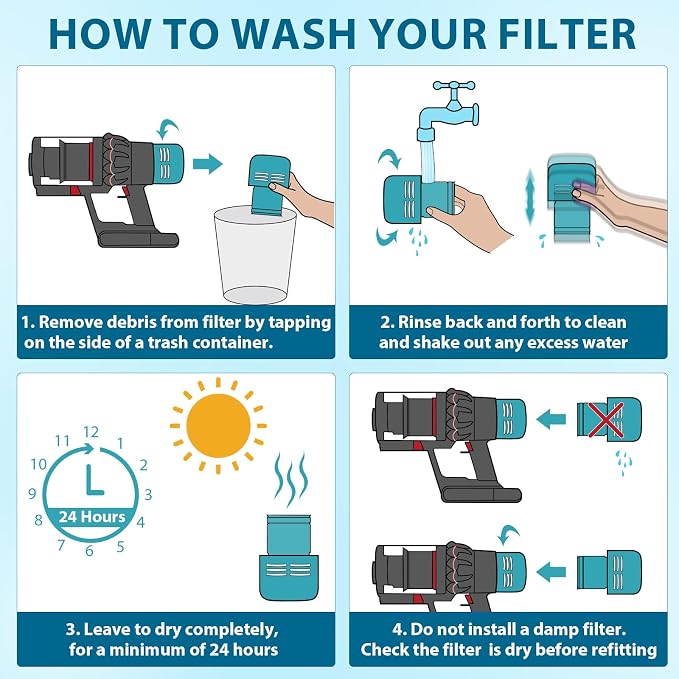 HOW TO WASH YOUR FILTER

1. Remove debris from filter by tapping on the side of a trash container.

2. Rinse back and forth to clean and shake out any excess water

12
1
2
3
4
5
6
7
8
9
10
11
24 Hours

3. Leave to dry completely, for a minimum of 24 hours

4. Do not install a damp filter. Check the filter is dry before refitting