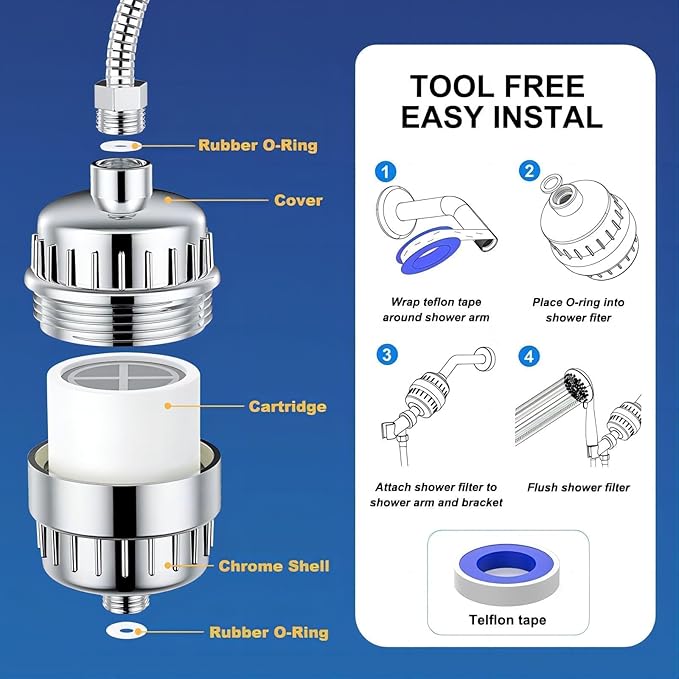 Rubber O-Ring

Cover

Cartridge

Chrome Shell

Rubber O-Ring

TOOL FREE
EASY INSTAL

1

Wrap teflon tape around shower arm

2

Place O-ring into shower fiter

3

Attach shower filter to shower arm and bracket

4

Flush shower filter

Telflon tape