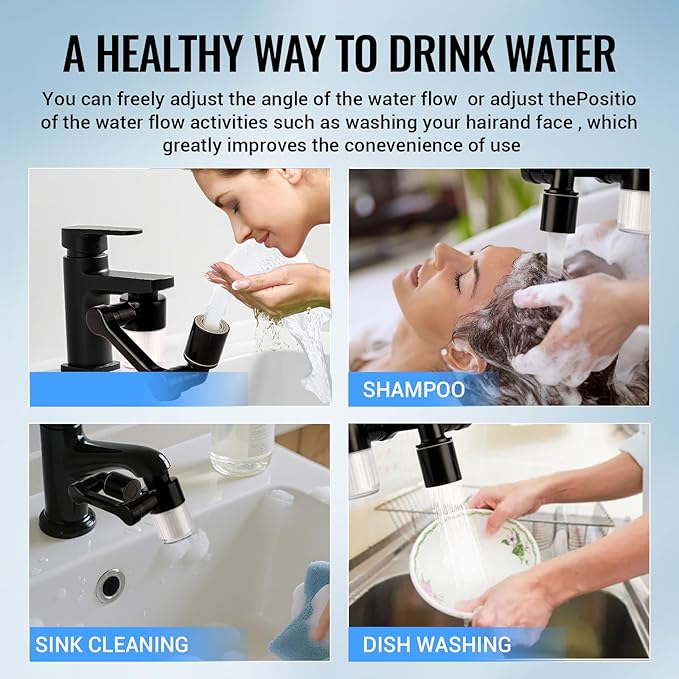 A HEALTHY WAY TO DRINK WATER

You can freely adjust the angle of the water flow  or adjust thePositio of the water flow activities such as washing your hairand face , which greatly improves the conevenience of use

SHAMPOO

SINK CLEANING

DISH WASHING