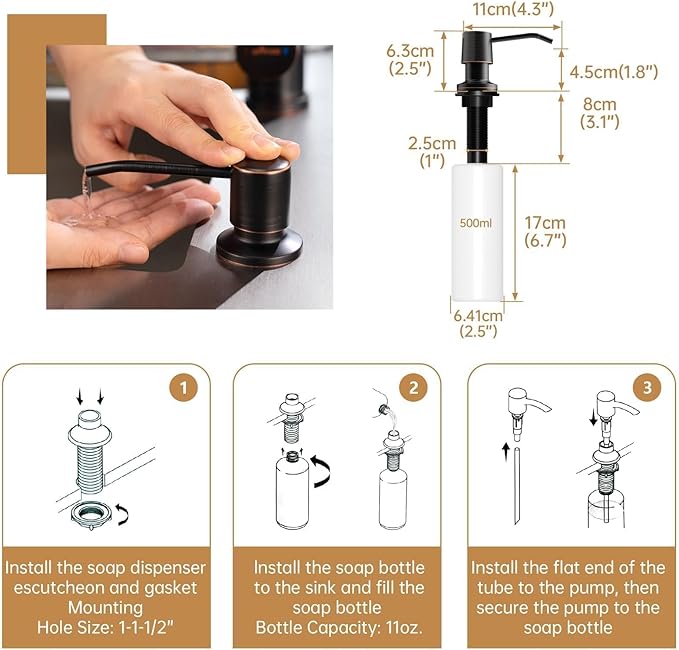 11cm(4.3")

6.3cm (2.5")

4.5cm(1.8")

8cm (3.1")

2.5cm (1")

500ml

17cm (6.7")

6.41cm (2.5")

1

Install the soap dispenser escutcheon and gasket Mounting Hole Size: 1-1-1/2"

2

Install the soap bottle to the sink and fill the soap bottle Bottle Capacity: 11oz.

3

Install the flat end of the tube to the pump, then secure the pump to the soap bottle