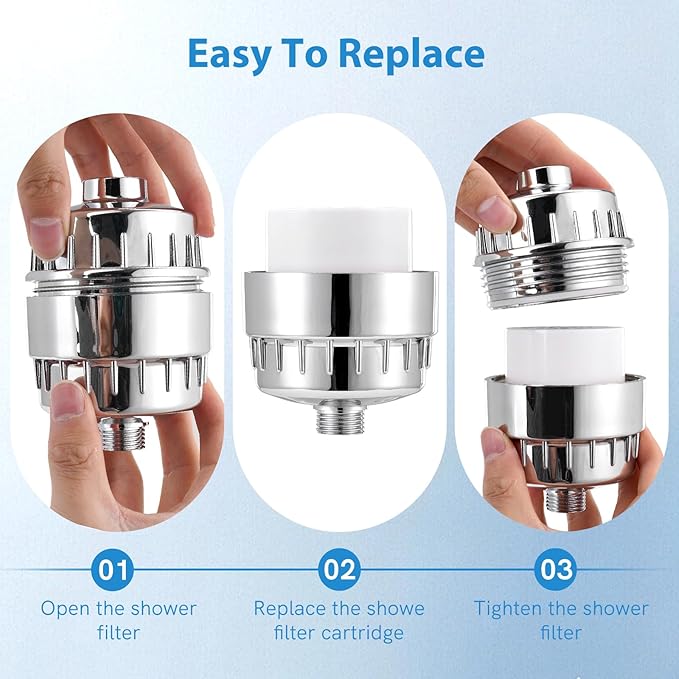 Easy To Replace

01
Open the shower filter

02
Replace the showe filter cartridge

03
Tighten the shower filter