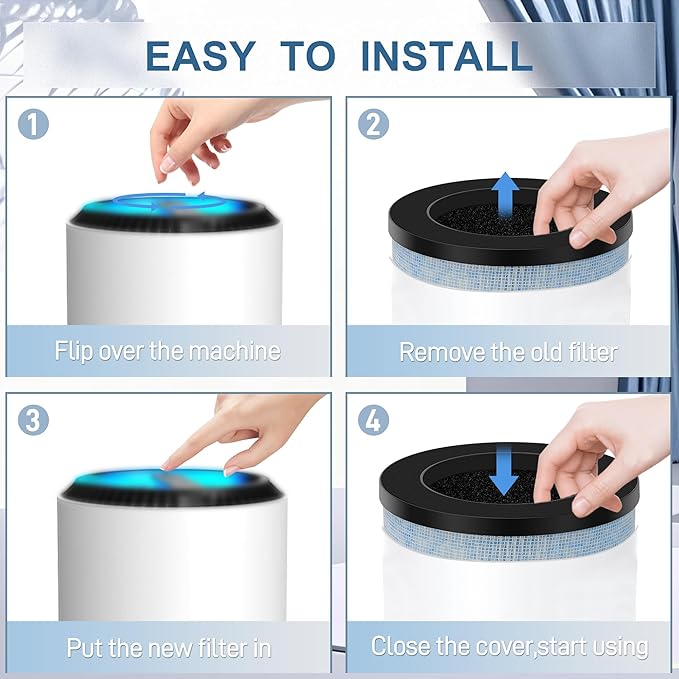 EASY TO INSTALL

1
Flip over the machine

2
Remove the old filter

3
Put the new filter in

4
Close the cover,start using