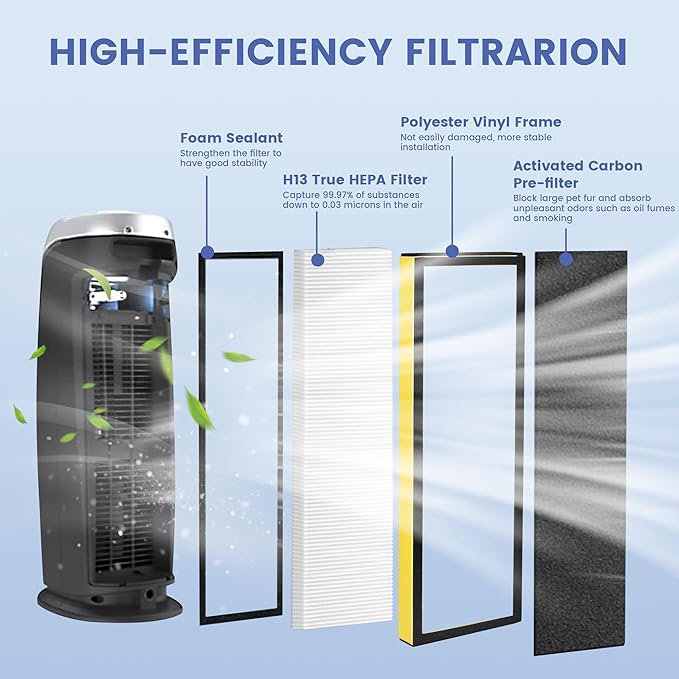 HIGH-EFFICIENCY FILTRARION

Foam Sealant
Strengthen the filter to have good stability

H13 True HEPA Filter
Capture 99.97% of substances down to 0.03 microns in the air

Polyester Vinyl Frame
Not easily damaged, more stable installation

Activated Carbon Pre-filter
Block large pet fur and absorb unpleasant odors such as oil fumes and smoking