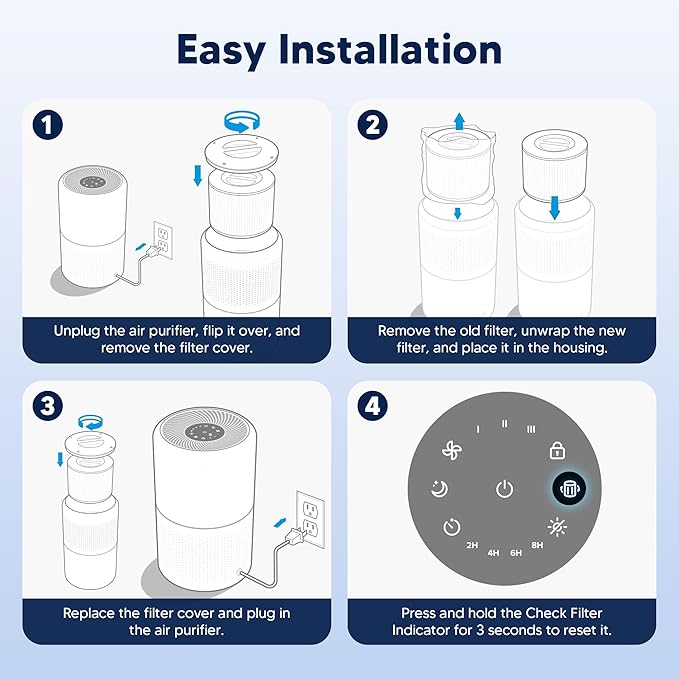 Easy Installation

1

Unplug the air purifier, flip it over, and remove the filter cover.

2

Remove the old filter, unwrap the new filter, and place it in the housing.

3

Replace the filter cover and plug in the air purifier.

4

I II III

2H 4H 6H 8H

Press and hold the Check Filter Indicator for 3 seconds to reset it.