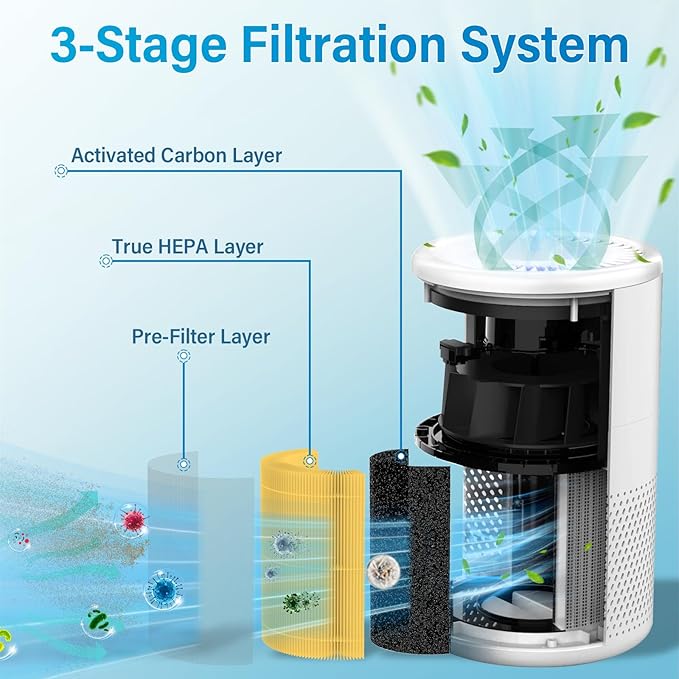 3-Stage Filtration System

Activated Carbon Layer

True HEPA Layer

Pre-Filter Layer