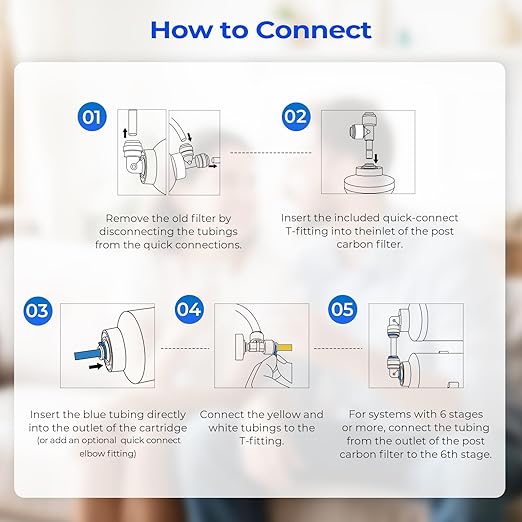 How to Connect

01

Remove the old filter by disconnecting the tubings from the quick connections.

02

Insert the included quick-connect T-fitting into theinlet of the post carbon filter.

03

Insert the blue tubing directly into the outlet of the cartridge (or add an optional quick connect elbow fitting)

04

Connect the yellow and white tubings to the T-fitting.

05

For systems with 6 stages or more, connect the tubing from the outlet of the post carbon filter to the 6th stage.