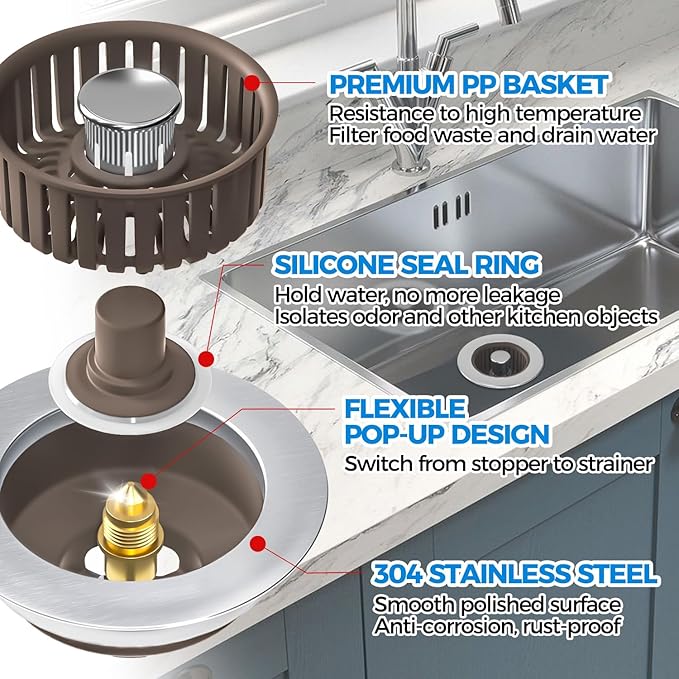 PREMIUM PP BASKET
Resistance to high temperature
Filter food waste and drain water

SILICONE SEAL RING
Hold water, no more leakage
Isolates odor and other kitchen objects

FLEXIBLE
POP-UP DESIGN
Switch from stopper to strainer

304 STAINLESS STEEL
Smooth polished surface
Anti-corrosion, rust-proof