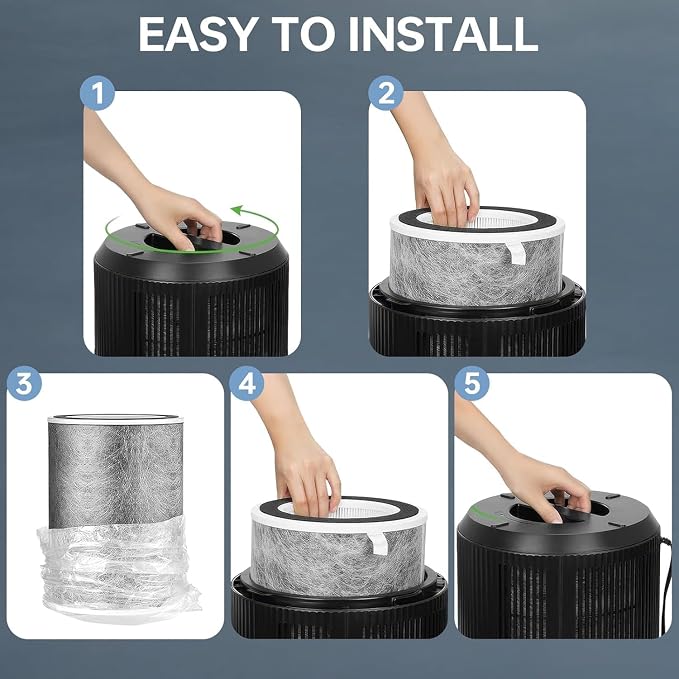 EASY TO INSTALL

1

2

3

4

5